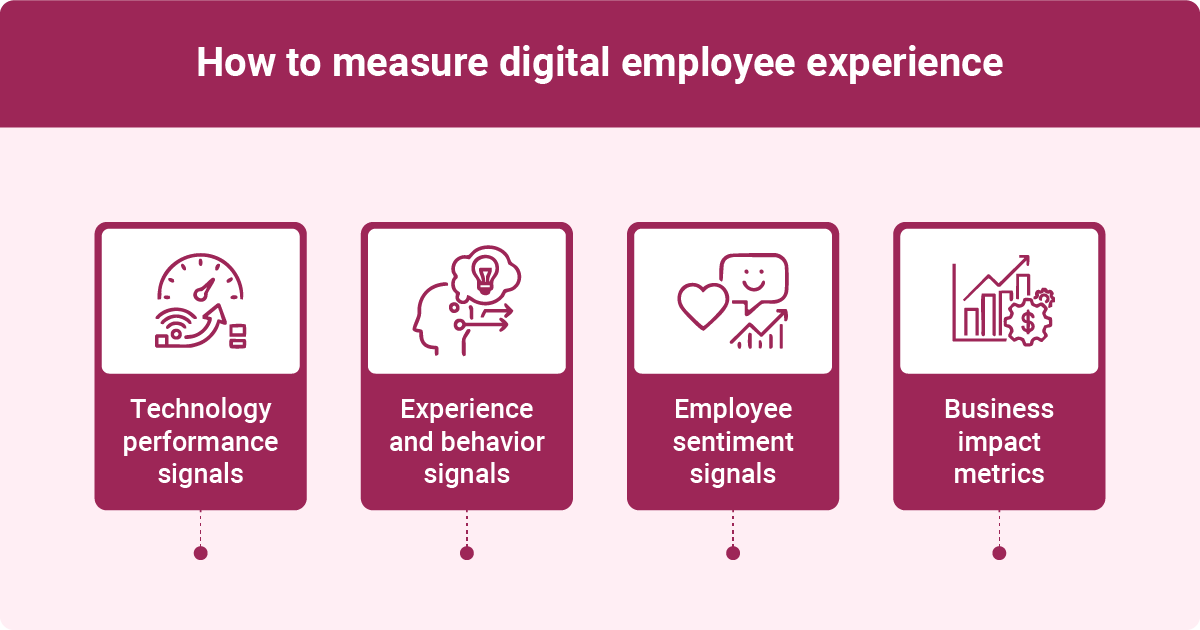 How to measure digital employee experience

Technology performance signals

Experience and behavior signals

Employee sentiment signals

Business impact metrics