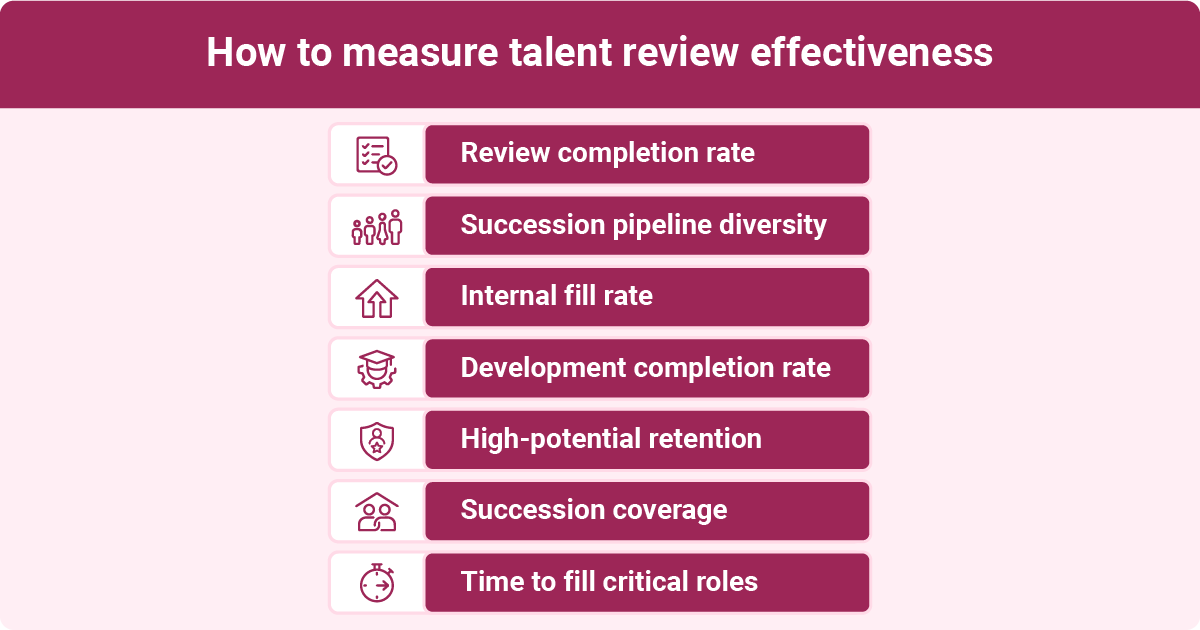 How to measure talent review effectiveness

Review completion rate

Succession pipeline diversity

Internal fill rate

Development completion rate

High-potential retention

Succession coverage

Time to fill critical roles