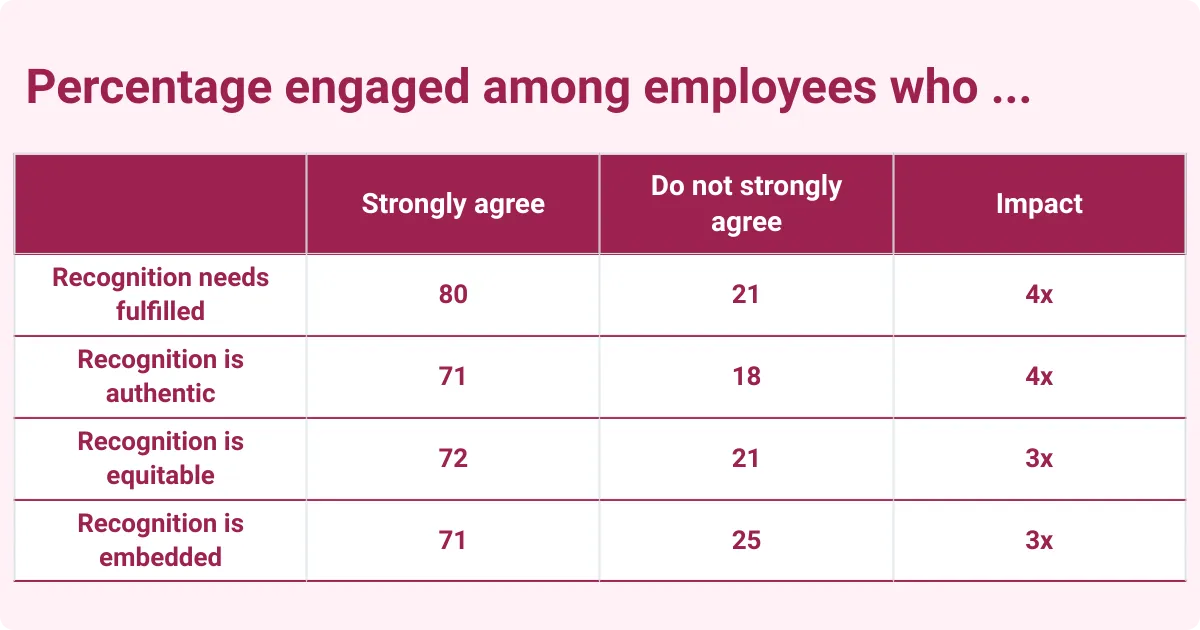 Percentage engaged among employees who ...

| | Strongly agree | Do not strongly agree | Impact |
|---|---|---|---|
| Recognition needs fulfilled | 80 | 21 | 4x |
| Recognition is authentic | 71 | 18 | 4x |
| Recognition is equitable | 72 | 21 | 3x |
| Recognition is embedded | 71 | 25 | 3x |